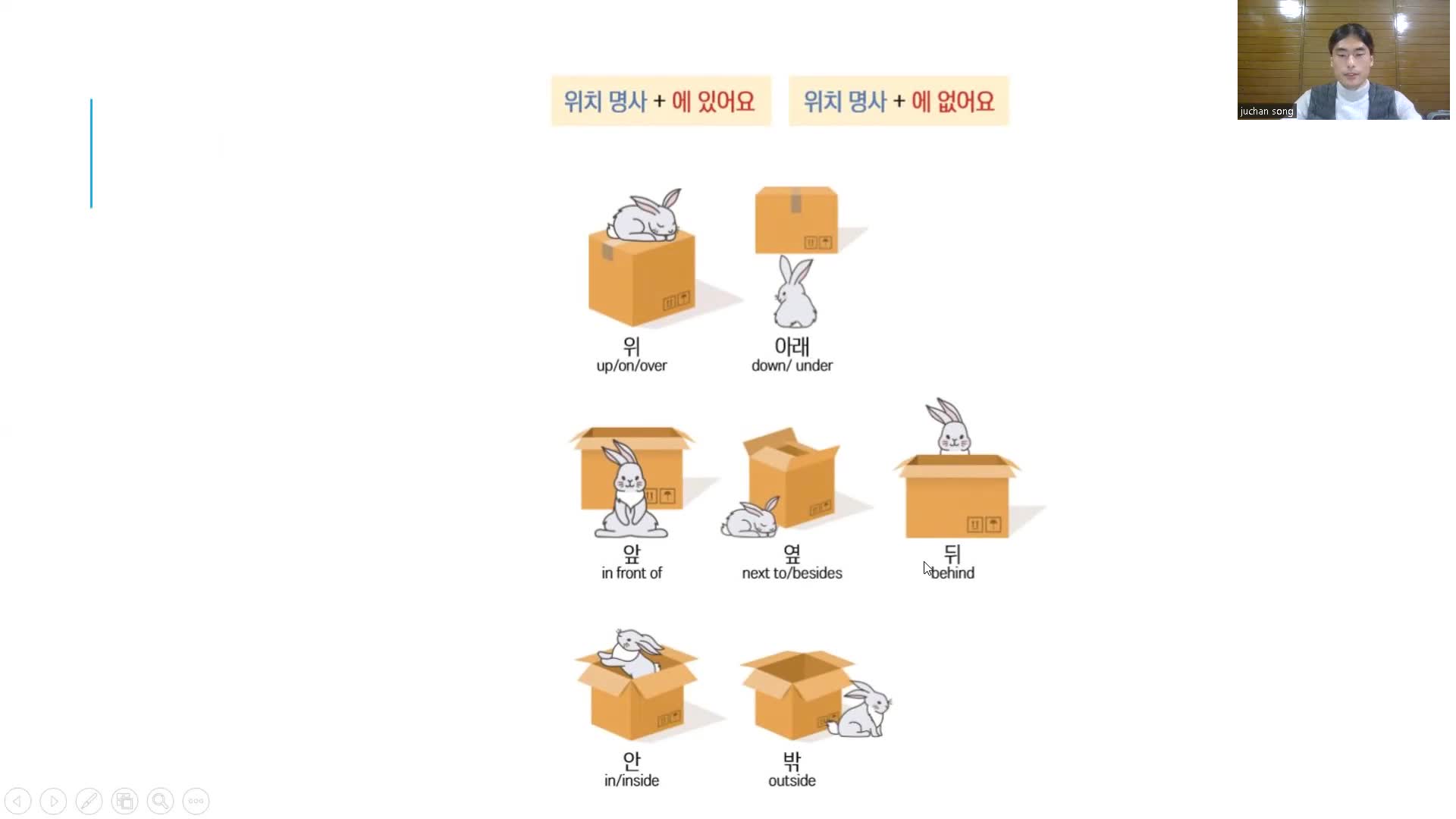 juchan song

위치 명사 + 에 있어요

위치 명사 + 에 없어요

위
up/on/over

아래
down/ under

앞
in front of

옆
next to/besides

뒤
behind

안
in/inside

밖
outside